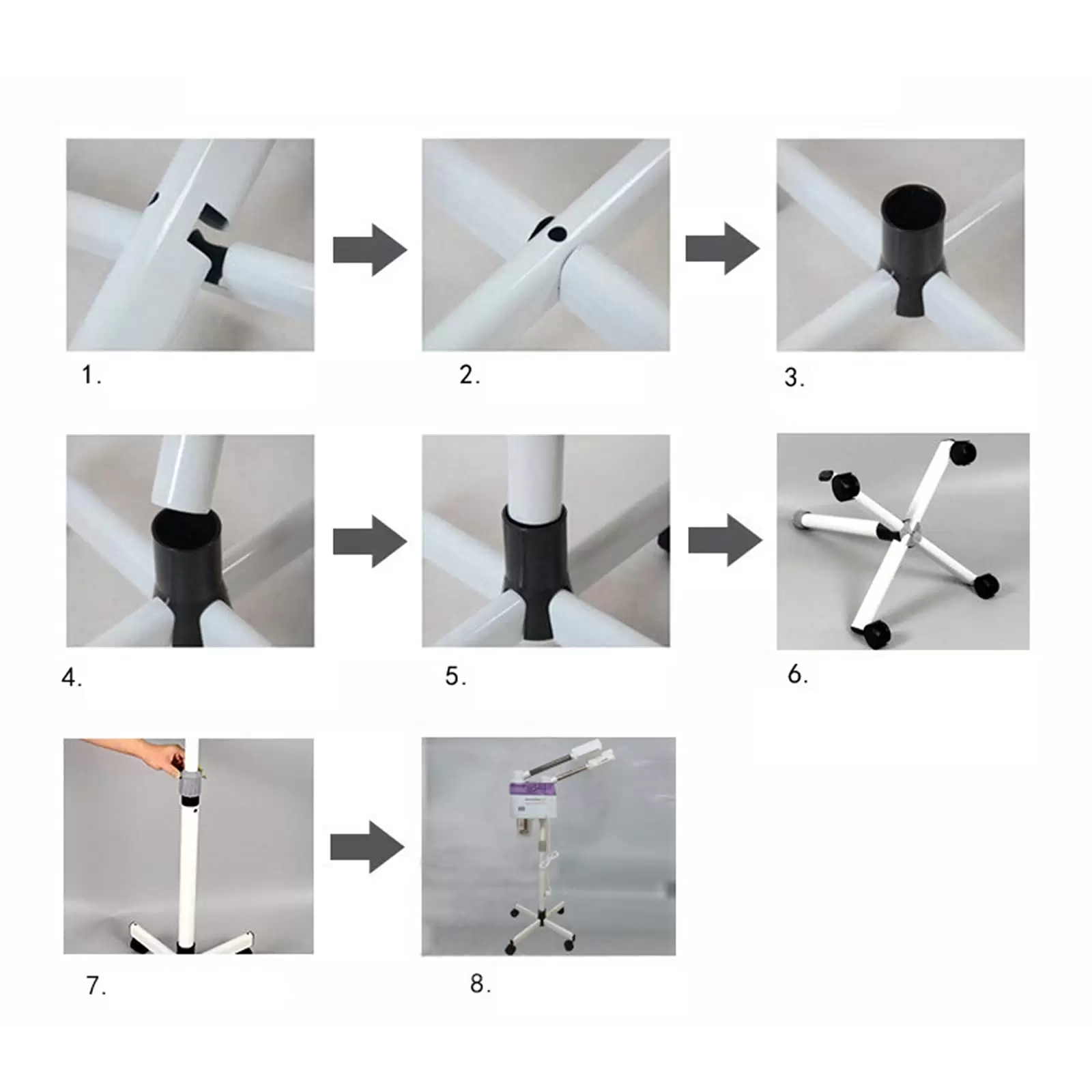 1.

2.

3.

4.

5.

6.

7.

8.